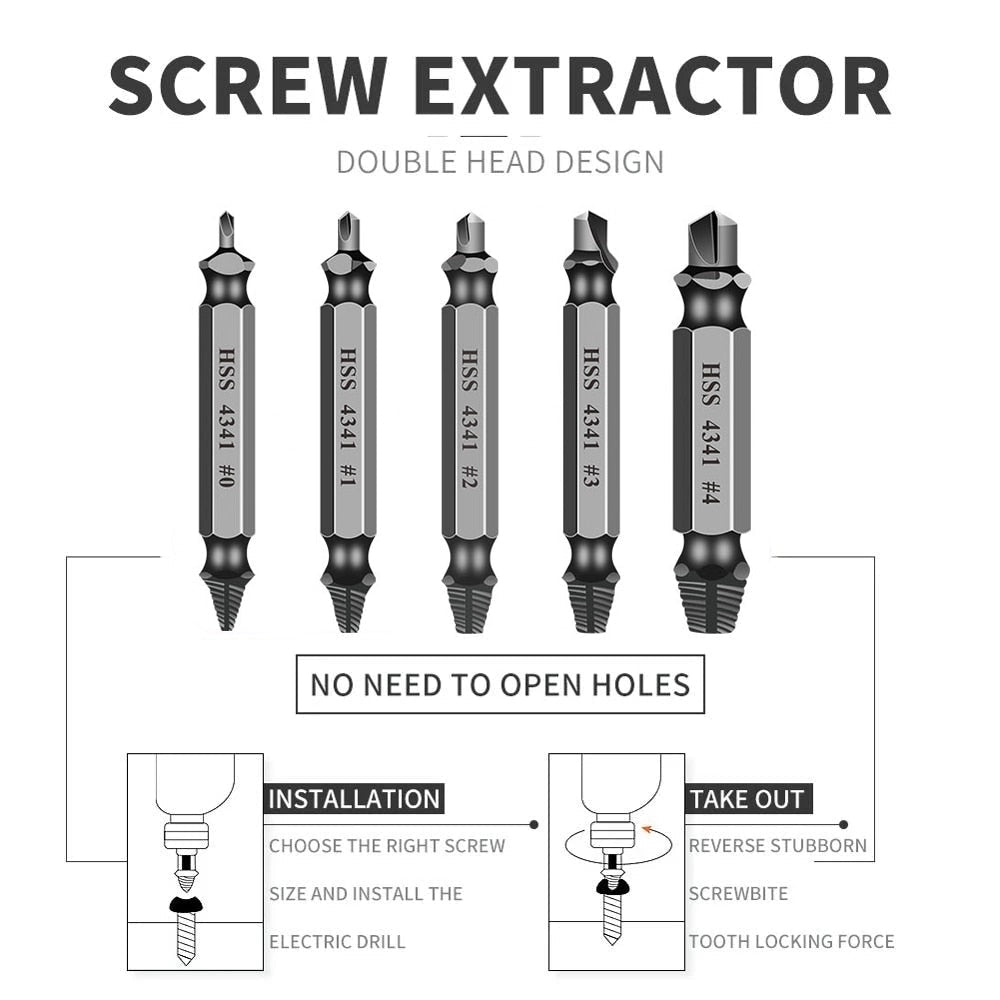 SCREW EXTRACTOR

DOUBLE HEAD DESIGN

HSS 4341 #0

HSS 4341 #1

HSS 4341 #2

HSS 4341 #3

HSS 4341 #4

NO NEED TO OPEN HOLES

INSTALLATION

CHOOSE THE RIGHT SCREW SIZE AND INSTALL THE ELECTRIC DRILL

TAKE OUT

REVERSE STUBBORN SCREWBITE TOOTH LOCKING FORCE