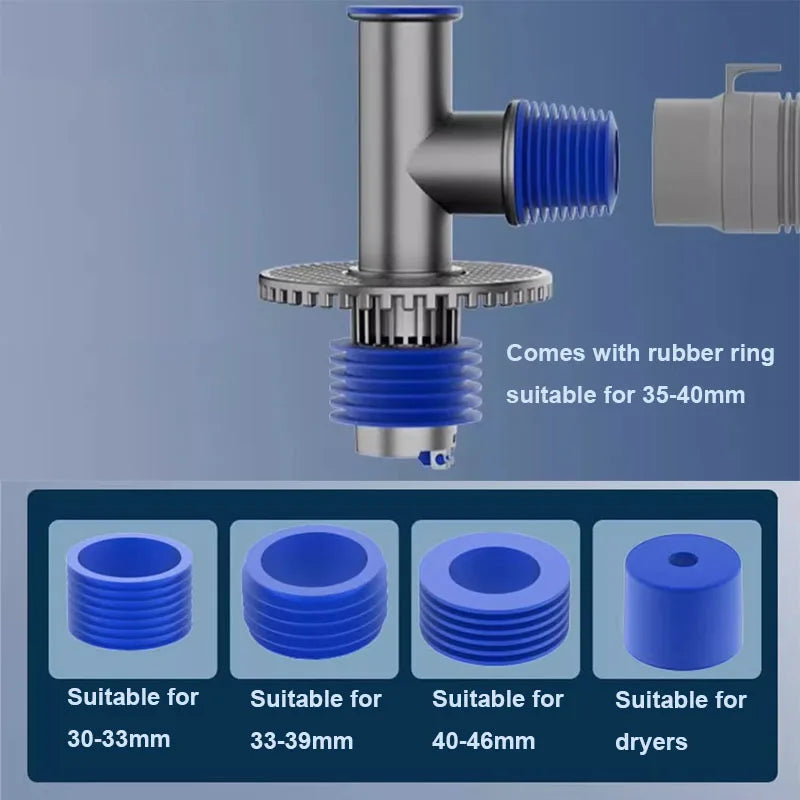 Comes with rubber ring suitable for 35-40mm

Suitable for 30-33mm

Suitable for 33-39mm

Suitable for 40-46mm

Suitable for dryers