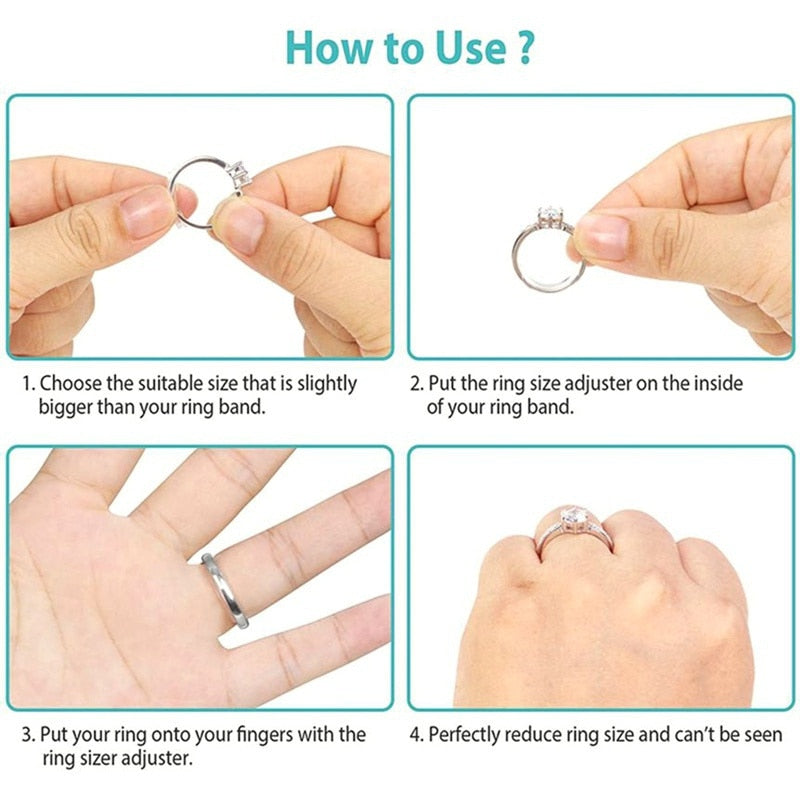 How to Use ?

1. Choose the suitable size that is slightly bigger than your ring band.

2. Put the ring size adjuster on the inside of your ring band.

3. Put your ring onto your fingers with the ring sizer adjuster.

4. Perfectly reduce ring size and can't be seen