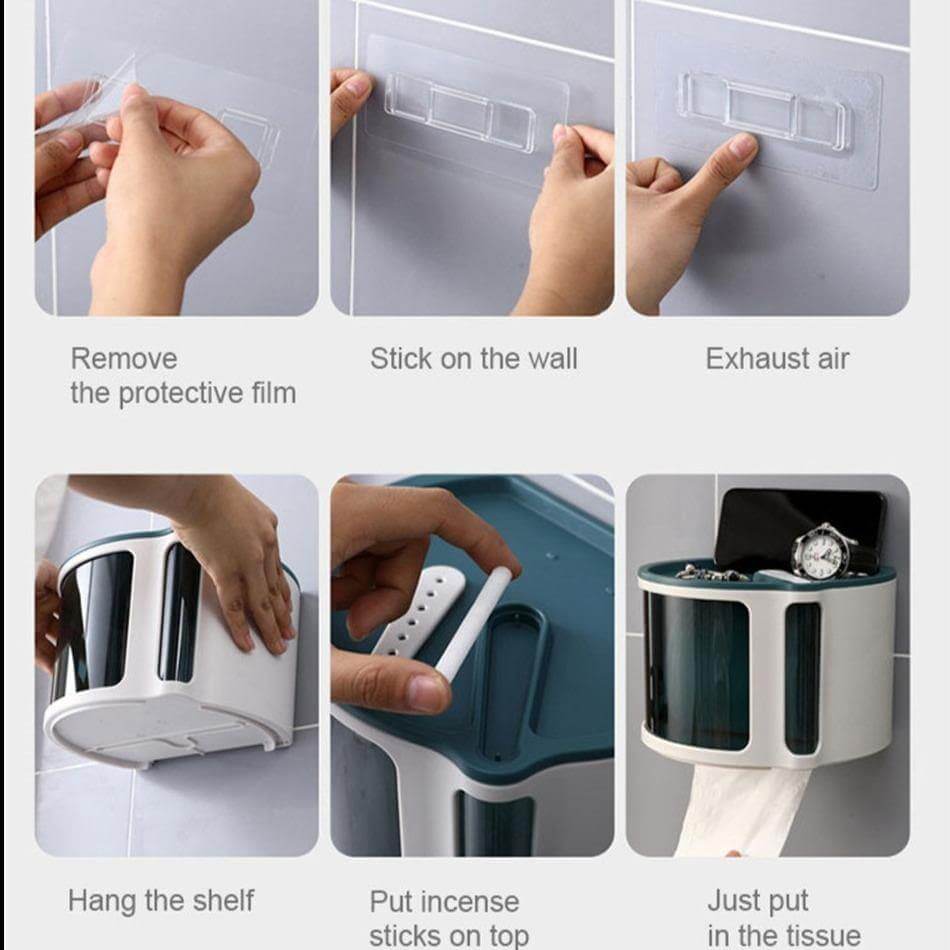 Remove
the protective film

Stick on the wall

Exhaust air

Hang the shelf

Put incense
sticks on top

Just put
in the tissue