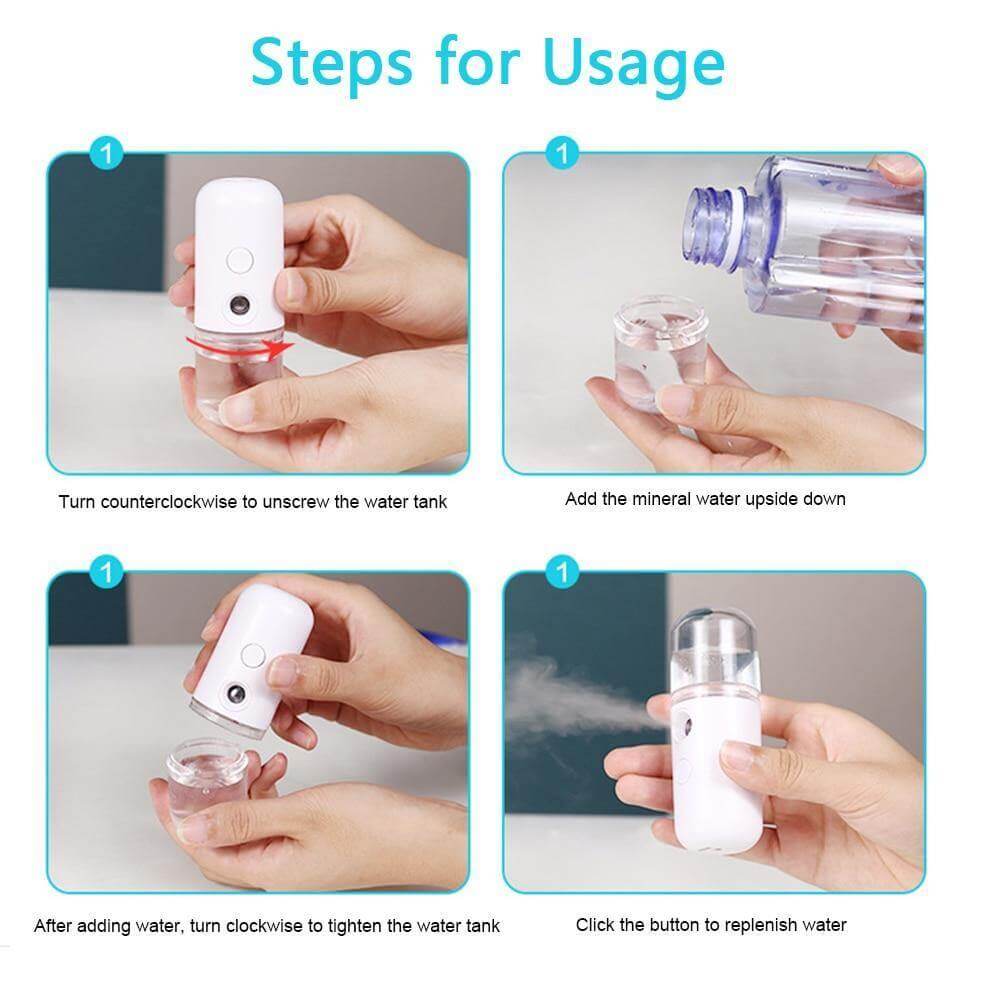 Steps for Usage

1

Turn counterclockwise to unscrew the water tank

1

Add the mineral water upside down

1

After adding water, turn clockwise to tighten the water tank

1

Click the button to replenish water