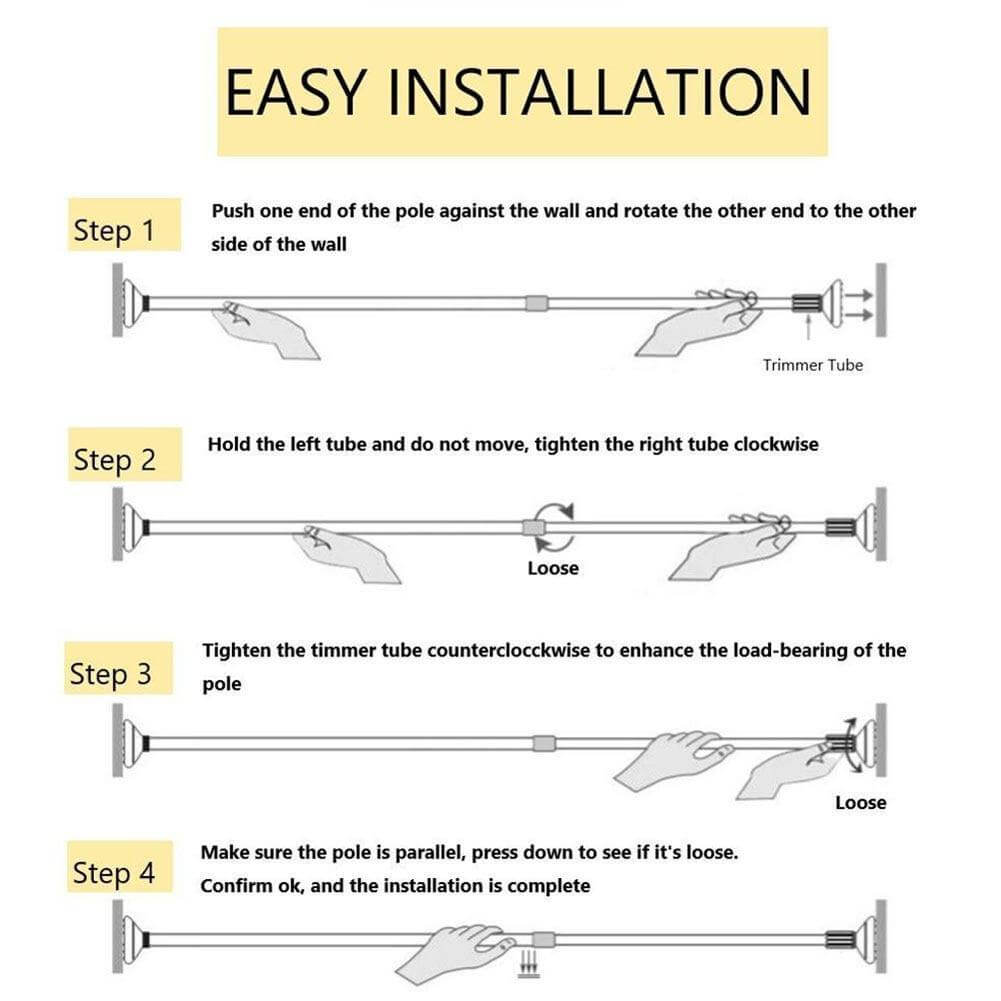 EASY INSTALLATION

Step 1

Push one end of the pole against the wall and rotate the other end to the other side of the wall

Trimmer Tube

Step 2

Hold the left tube and do not move, tighten the right tube clockwise

Loose

Step 3

Tighten the timmer tube counterclocckwise to enhance the load-bearing of the pole

Loose

Step 4

Make sure the pole is parallel, press down to see if it's loose. Confirm ok, and the installation is complete