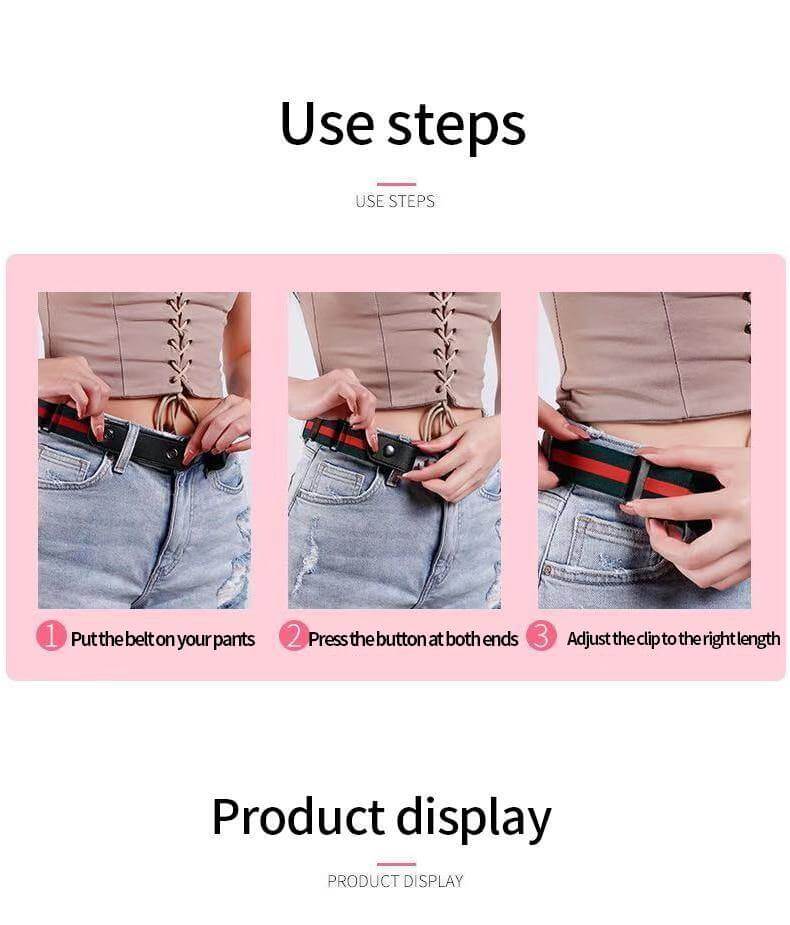 Use steps

USE STEPS

1 Put the belt on your pants

2 Press the button at both ends

3 Adjust the clip to the right length

Product display

PRODUCT DISPLAY