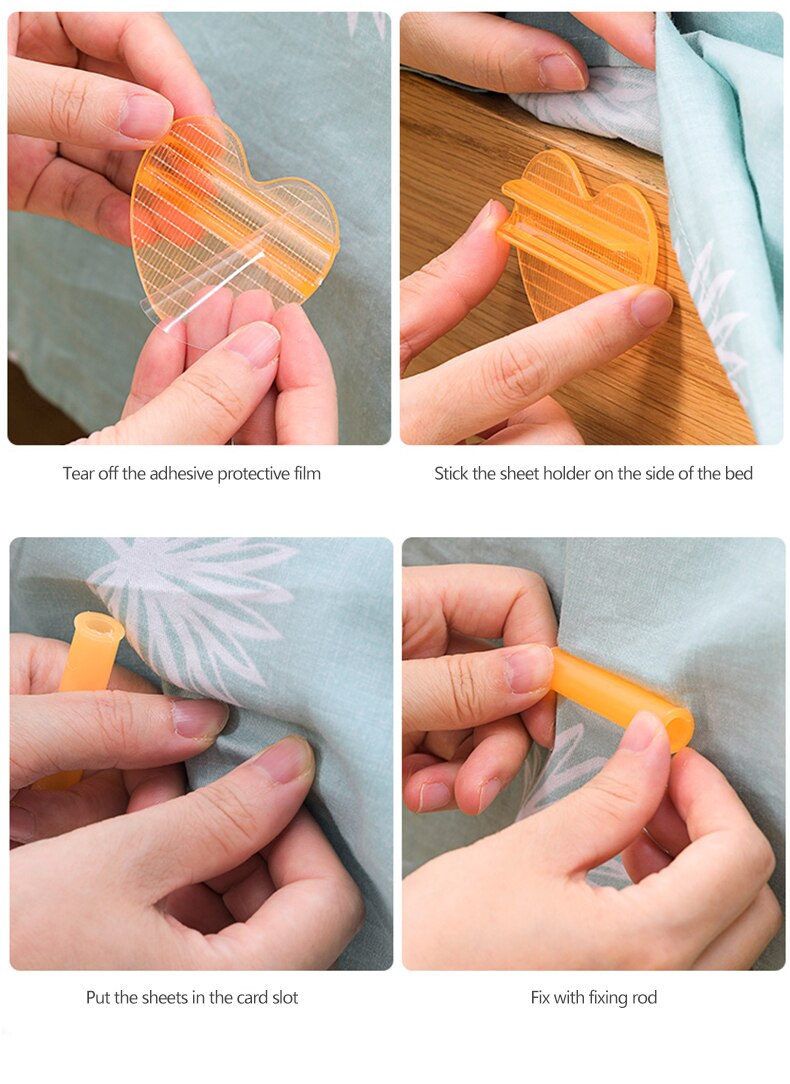 Tear off the adhesive protective film

Stick the sheet holder on the side of the bed

Put the sheets in the card slot

Fix with fixing rod