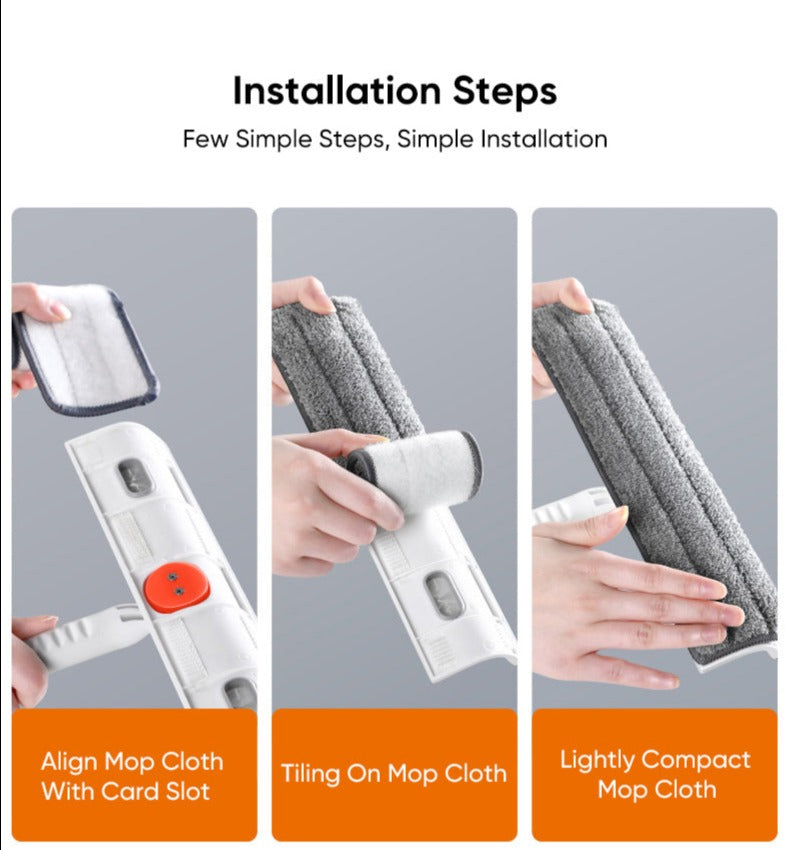 Installation Steps
Few Simple Steps, Simple Installation

Align Mop Cloth With Card Slot

Tiling On Mop Cloth

Lightly Compact Mop Cloth