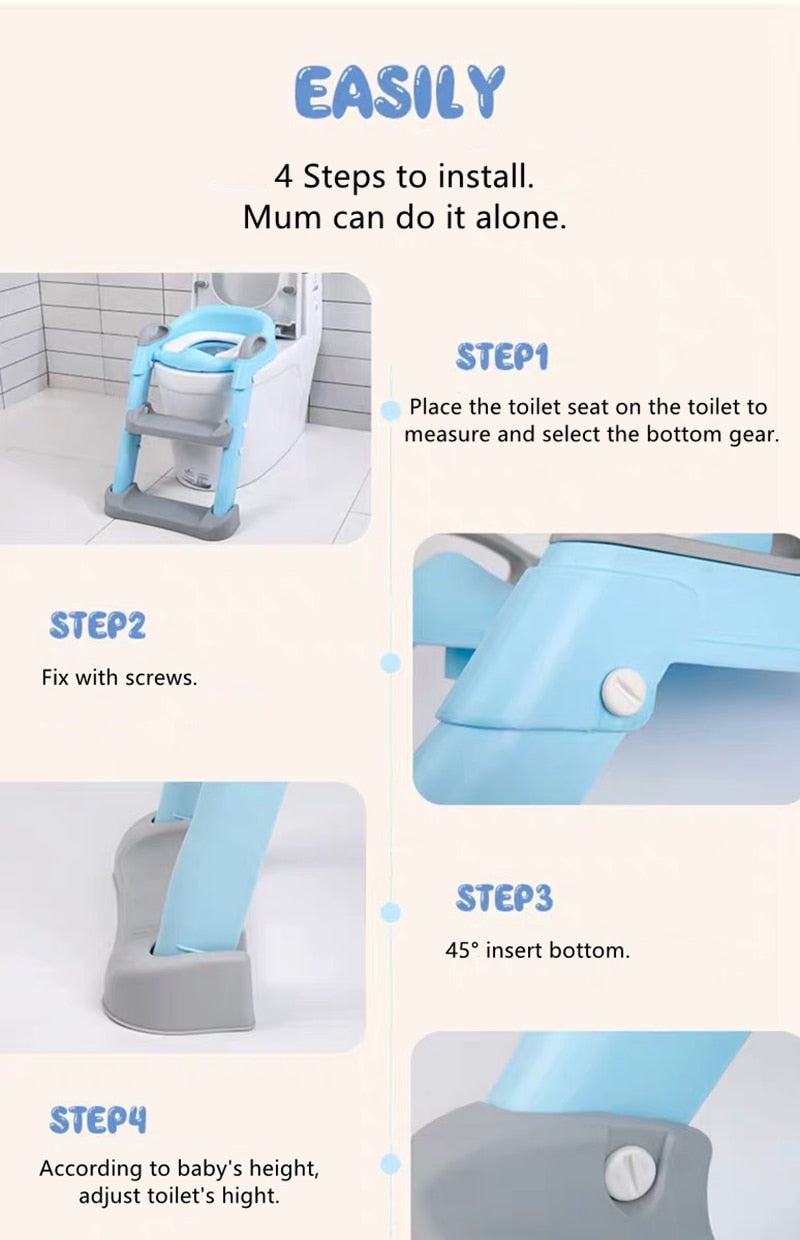 EASILY

4 Steps to install.
Mum can do it alone.

STEP1

Place the toilet seat on the toilet to measure and select the bottom gear.

STEP2

Fix with screws.

STEP3

45° insert bottom.

STEP4

According to baby's height, adjust toilet's hight.