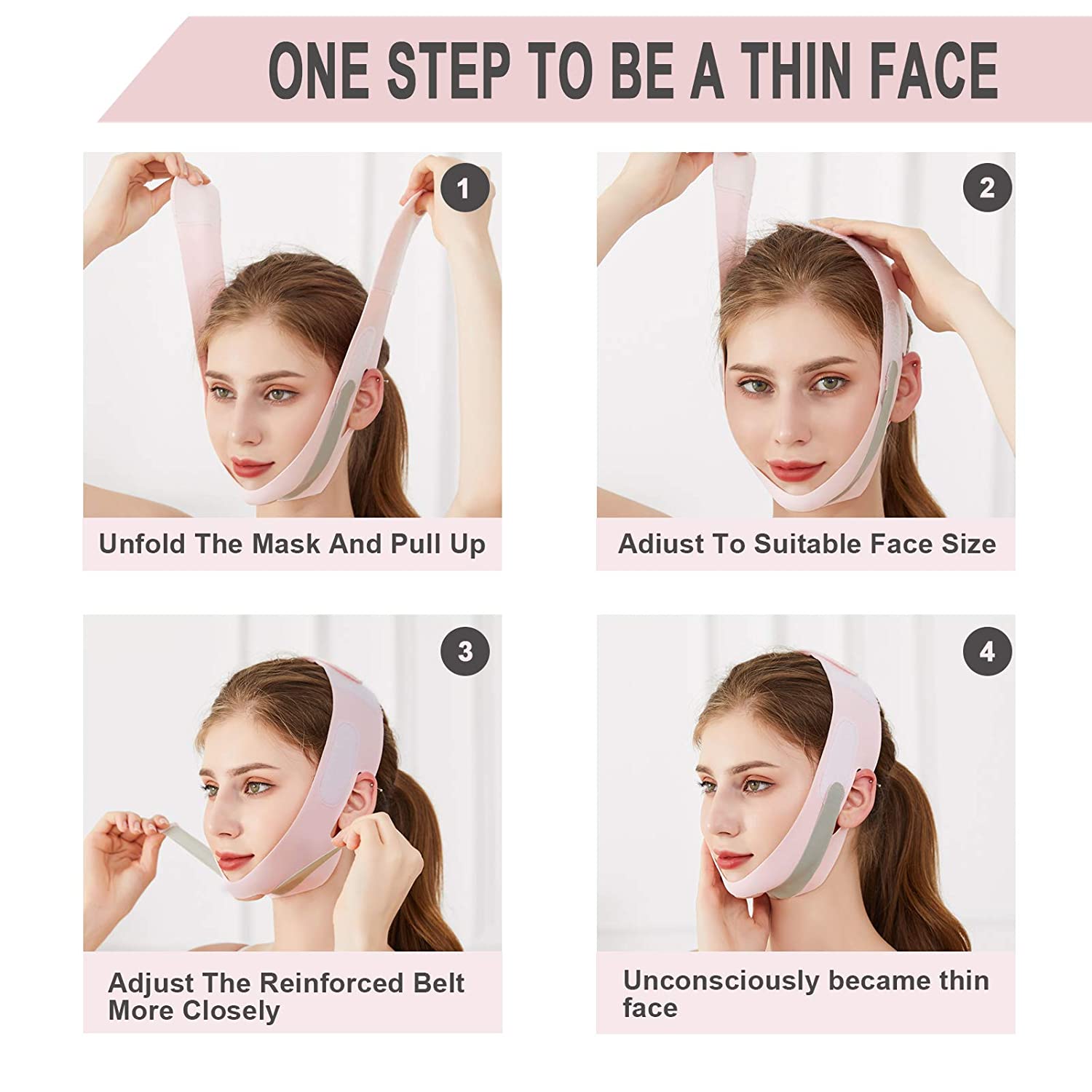 ONE STEP TO BE A THIN FACE

1

Unfold The Mask And Pull Up

2

Adiust To Suitable Face Size

3

Adjust The Reinforced Belt More Closely

4

Unconsciously became thin face