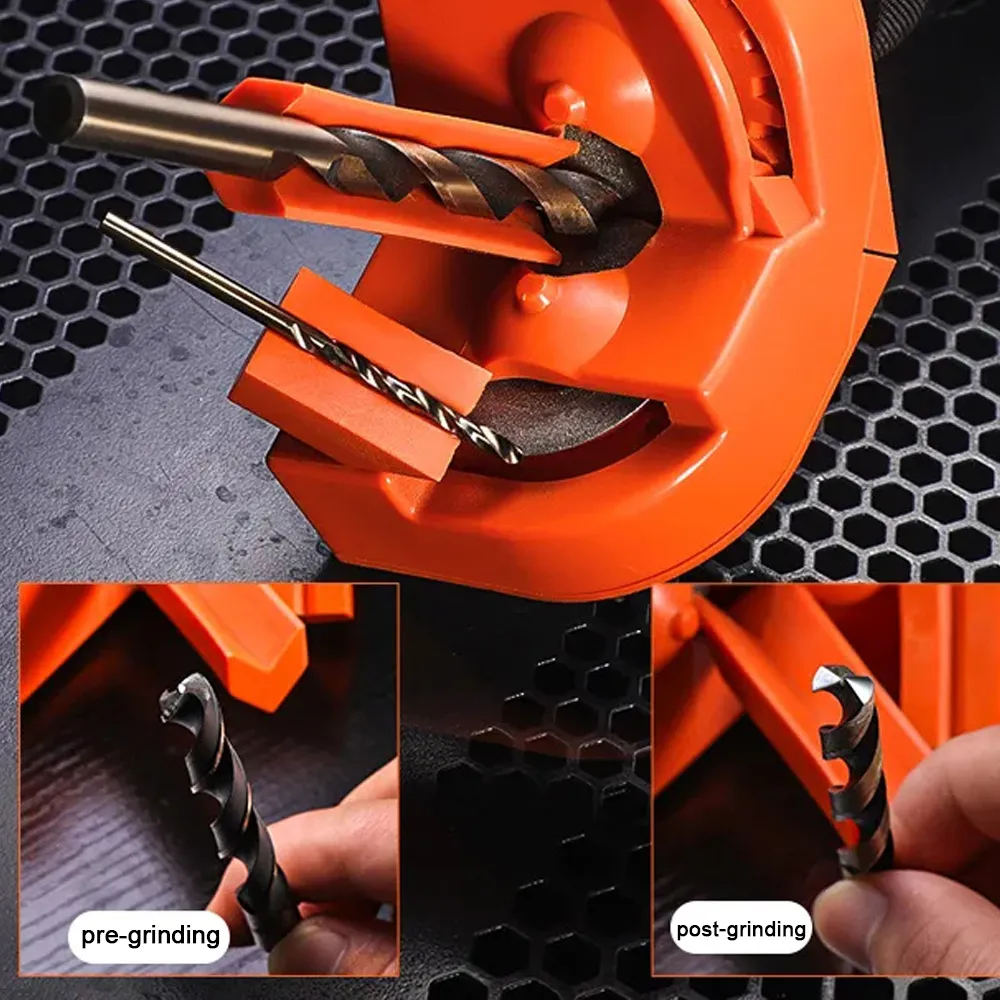 pre-grinding

post-grinding